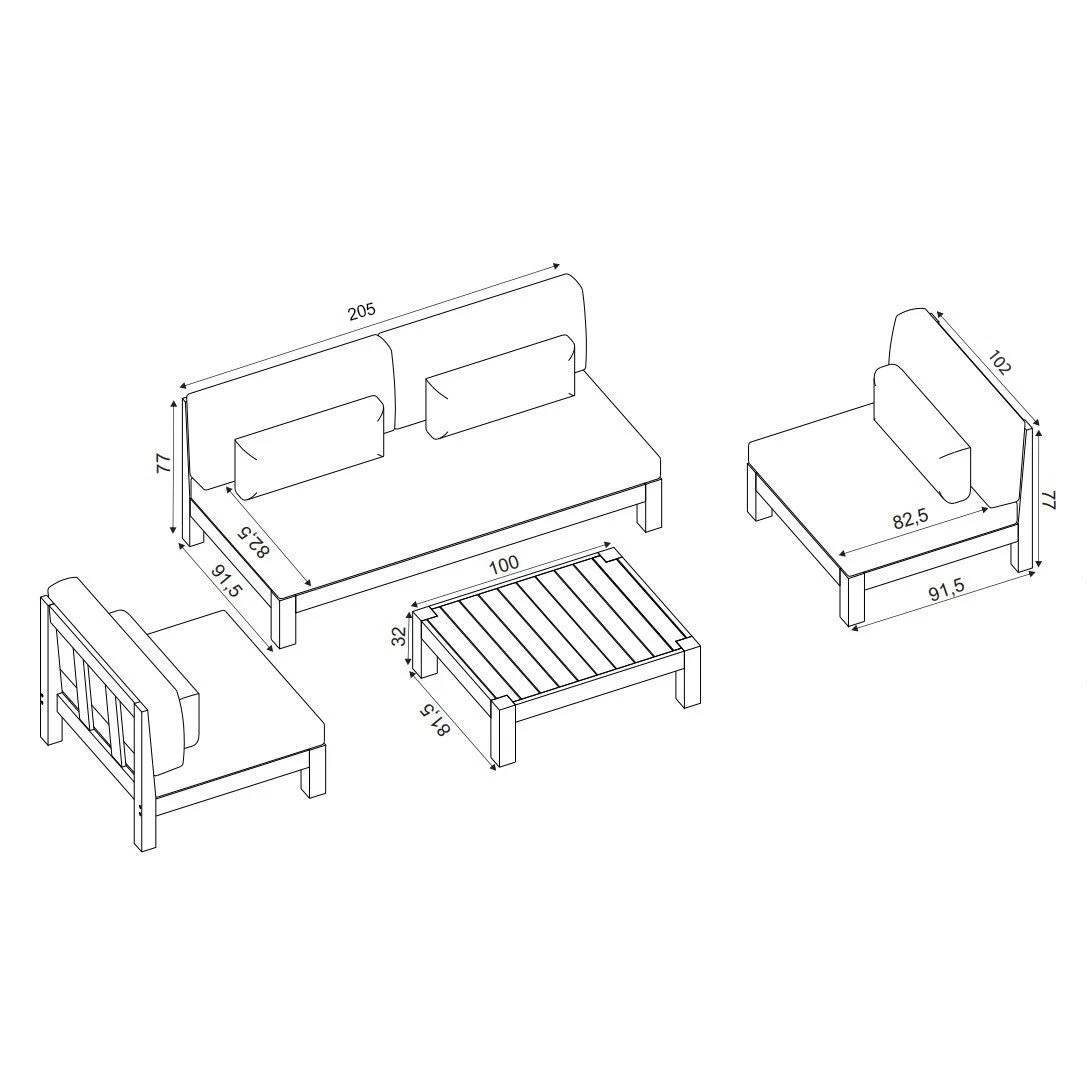 205
77
82,5
91,5
100
32
81,5
102
77
82,5
91,5